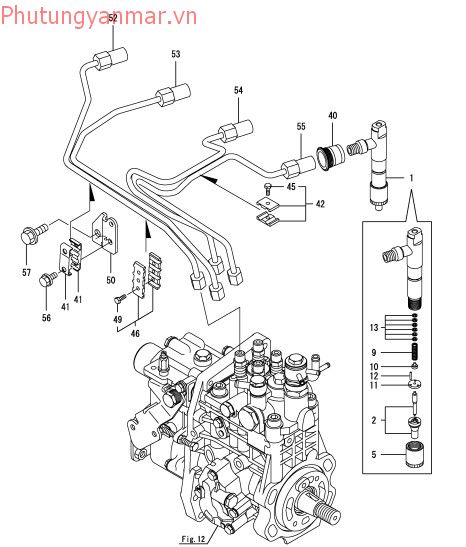 Phutungyanmar.vn

52
53
54
55
40
1
45
42
57
50
41
41
56
49
46
13
9
10
12
11
2
5
Fig. 12